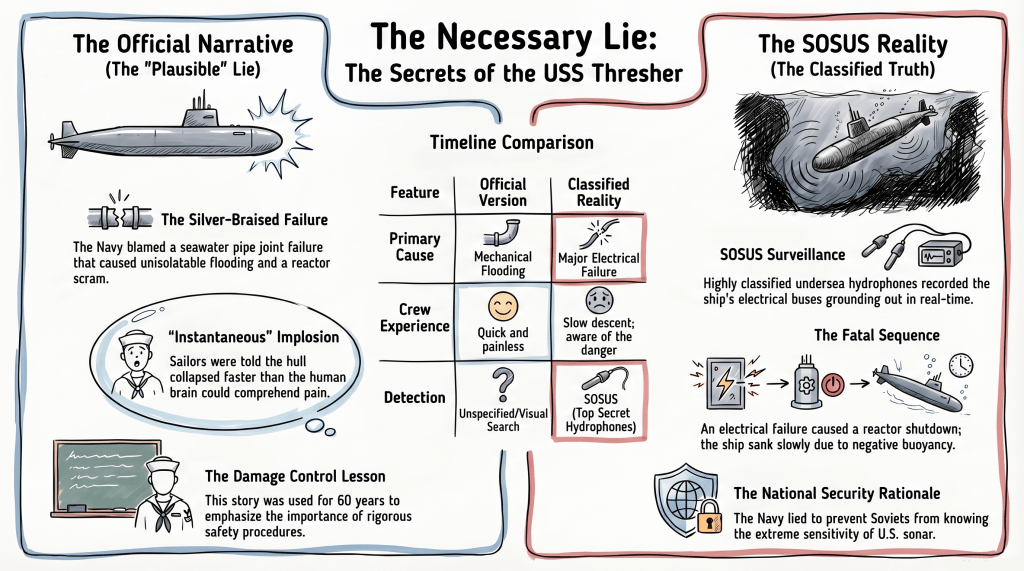 The Necessary Lie:
The Secrets of the USS Thresher

The Official Narrative
(The "Plausible" Lie)

The Silver-Braised Failure

The Navy blamed a seawater pipe joint failure that caused unisolatable flooding and a reactor scram.

"Instantaneous" Implosion

Sailors were told the hull collapsed faster than the human brain could comprehend pain.

The Damage Control Lesson

This story was used for 60 years to emphasize the importance of rigorous safety procedures.

Timeline Comparison

| Feature | Official Version | Classified Reality |
|---|---|---|
| Primary Cause | Mechanical Flooding | Major Electrical Failure |
| Crew Experience | Quick and painless | Slow descent; aware of the danger |
| Detection | Unspecified/Visual Search | SOSUS (Top Secret Hydrophones) |

The SOSUS Reality
(The Classified Truth)

SOSUS Surveillance

Highly classified undersea hydrophones recorded the ship's electrical buses grounding out in real-time.

The Fatal Sequence

An electrical failure caused a reactor shutdown; the ship sank slowly due to negative buoyancy.

The National Security Rationale

The Navy lied to prevent Soviets from knowing the extreme sensitivity of U.S. sonar.