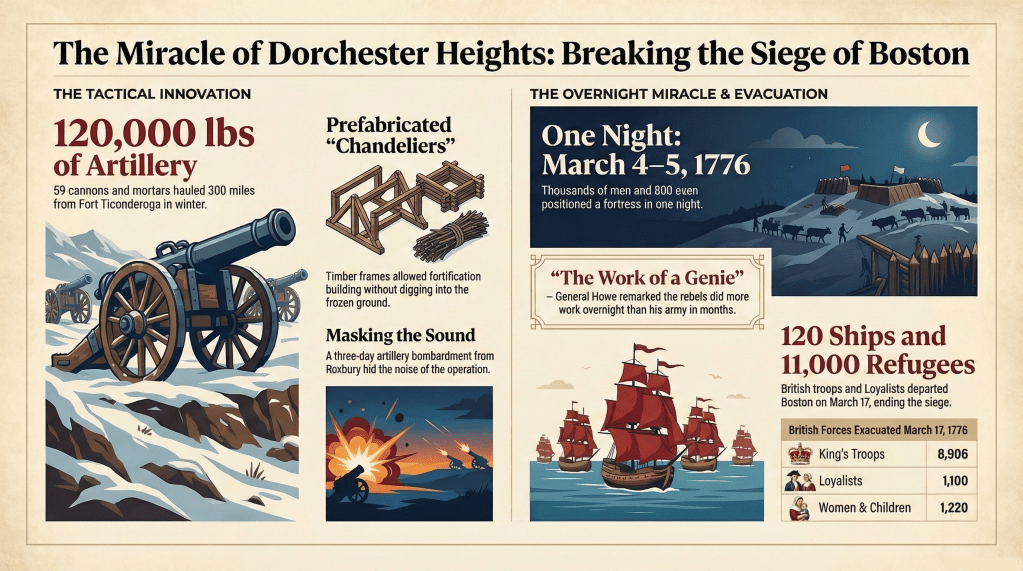 The Miracle of Dorchester Heights: Breaking the Siege of Boston

THE TACTICAL INNOVATION

120,000 lbs of Artillery

59 cannons and mortars hauled 300 miles from Fort Ticonderoga in winter.

Prefabricated "Chandeliers"

Timber frames allowed fortification building without digging into the frozen ground.

Masking the Sound

A three-day artillery bombardment from Roxbury hid the noise of the operation.

THE OVERNIGHT MIRACLE & EVACUATION

One Night: March 4–5, 1776

Thousands of men and 800 oxen positioned a fortress in one night.

"The Work of a Genie"

– General Howe remarked the rebels did more work overnight than his army in months.

120 Ships and 11,000 Refugees

British troops and Loyalists departed Boston on March 17, ending the siege.

| British Forces Evacuated March 17, 1776 | |
|---|---|
| King's Troops | 8,906 |
| Loyalists | 1,100 |
| Women & Children | 1,220 |