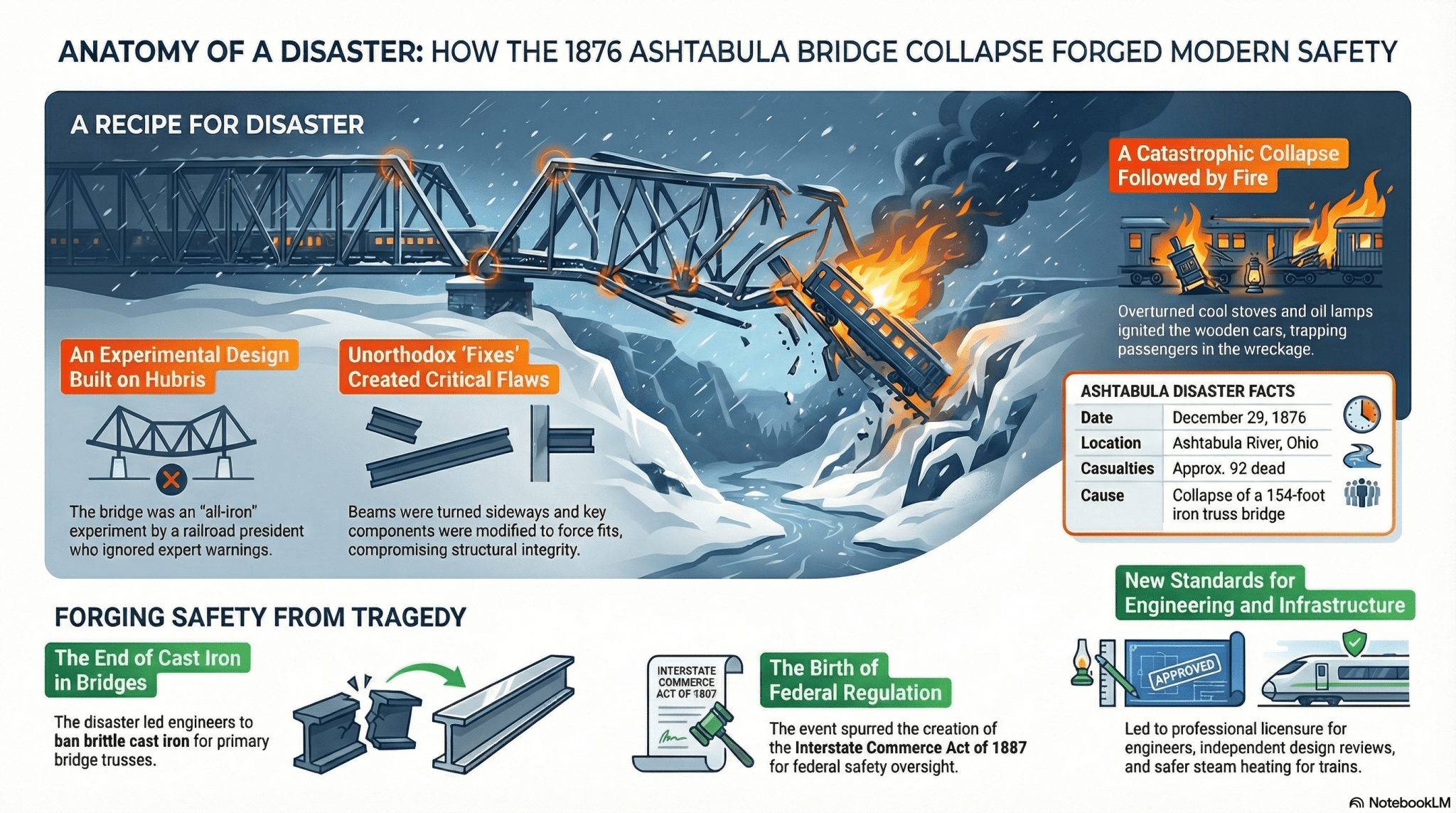 ANATOMY OF A DISASTER: HOW THE 1876 ASHTABULA BRIDGE COLLAPSE FORGED MODERN SAFETY

A RECIPE FOR DISASTER

An Experimental Design Built on Hubris

The bridge was an "all-iron" experiment by a railroad president who ignored expert warnings.

Unorthodox 'Fixes' Created Critical Flaws

Beams were turned sideways and key components were modified to force fits, compromising structural integrity.

A Catastrophic Collapse Followed by Fire

Overturned cool stoves and oil lamps ignited the wooden cars, trapping passengers in the wreckage.

ASHTABULA DISASTER FACTS

| Date | December 29, 1876 |
|---|---|
| Location | Ashtabula River, Ohio |
| Casualties | Approx. 92 dead |
| Cause | Collapse of a 154-foot iron truss bridge |

FORGING SAFETY FROM TRAGEDY

The End of Cast Iron in Bridges

The disaster led engineers to ban brittle cast iron for primary bridge trusses.

INTERSTATE COMMERCE ACT OF 1807

The Birth of Federal Regulation

The event spurred the creation of the Interstate Commerce Act of 1887 for federal safety oversight.

New Standards for Engineering and Infrastructure

APPROVED

Led to professional licensure for engineers, independent design reviews, and safer steam heating for trains.

NotebookLM