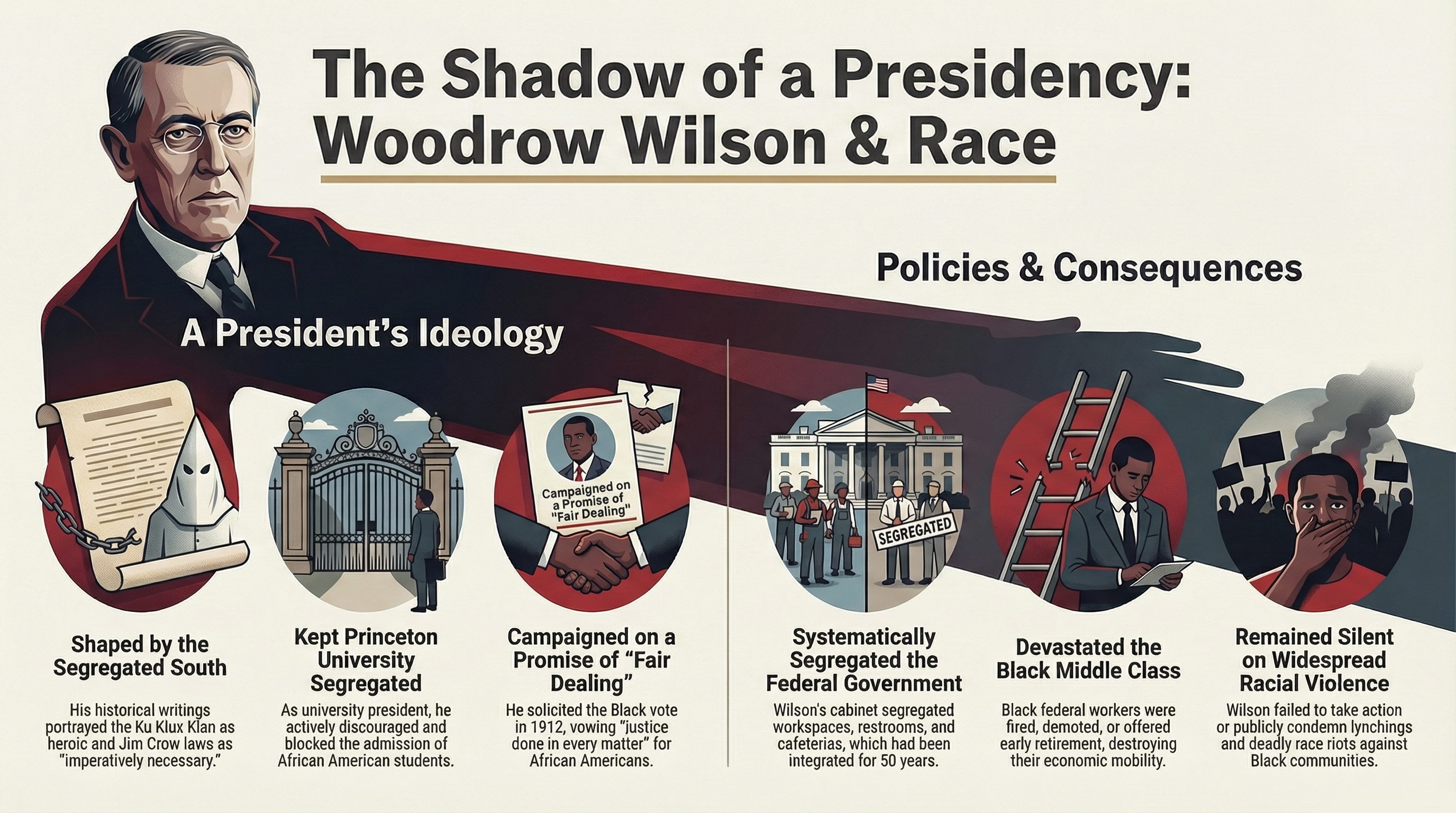 The Shadow of a Presidency: Woodrow Wilson & Race

A President's Ideology

Policies & Consequences

Campaigned on a Promise of "Fair Dealing"

SEGREGATED

Shaped by the Segregated South

His historical writings portrayed the Ku Klux Klan as heroic and Jim Crow laws as "imperatively necessary."

Kept Princeton University Segregated

As university president, he actively discouraged and blocked the admission of African American students.

Campaigned on a Promise of "Fair Dealing"

He solicited the Black vote in 1912, vowing "justice done in every matter" for African Americans.

Systematically Segregated the Federal Government

Wilson's cabinet segregated workspaces, restrooms, and cafeterias, which had been integrated for 50 years.

Devastated the Black Middle Class

Black federal workers were fired, demoted, or offered early retirement, destroying their economic mobility.

Remained Silent on Widespread Racial Violence

Wilson failed to take action or publicly condemn lynchings and deadly race riots against Black communities.