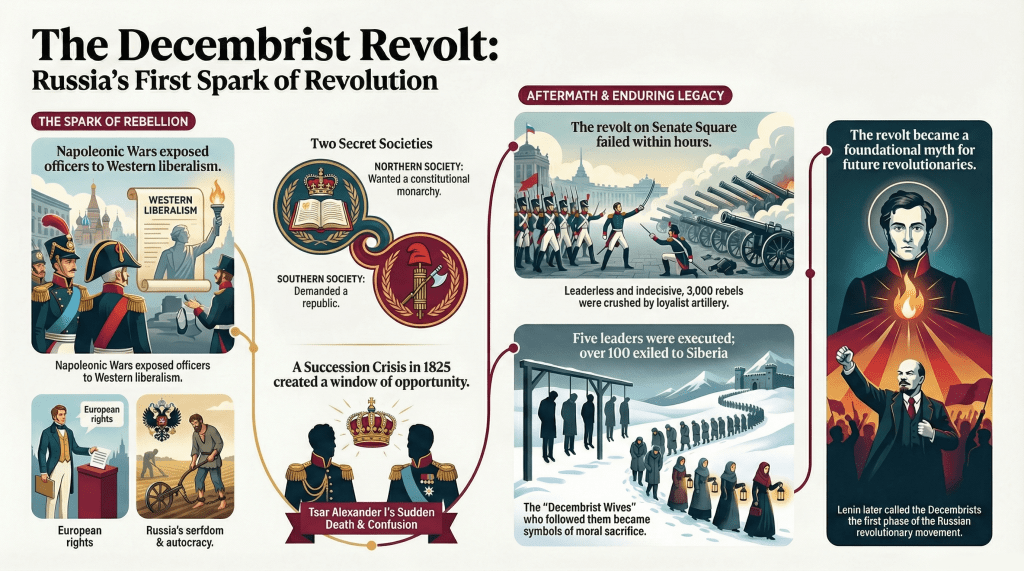 The Decembrist Revolt:
Russia's First Spark of Revolution

THE SPARK OF REBELLION

Napoleonic Wars exposed officers to Western liberalism.

WESTERN LIBERALISM

Napoleonic Wars exposed officers to Western liberalism.

European rights

European rights

Russia's serfdom & autocracy.

Two Secret Societies

NORTHERN SOCIETY: Wanted a constitutional monarchy.

SOUTHERN SOCIETY: Demanded a republic.

A Succession Crisis in 1825 created a window of opportunity.

Tsar Alexander I's Sudden Death & Confusion

AFTERMATH & ENDURING LEGACY

The revolt on Senate Square failed within hours.

Leaderless and indecisive, 3,000 rebels were crushed by loyalist artillery.

Five leaders were executed; over 100 exiled to Siberia

The "Decembrist Wives" who followed them became symbols of moral sacrifice.

The revolt became a foundational myth for future revolutionaries.

Lenin later called the Decembrists the first phase of the Russian revolutionary movement.