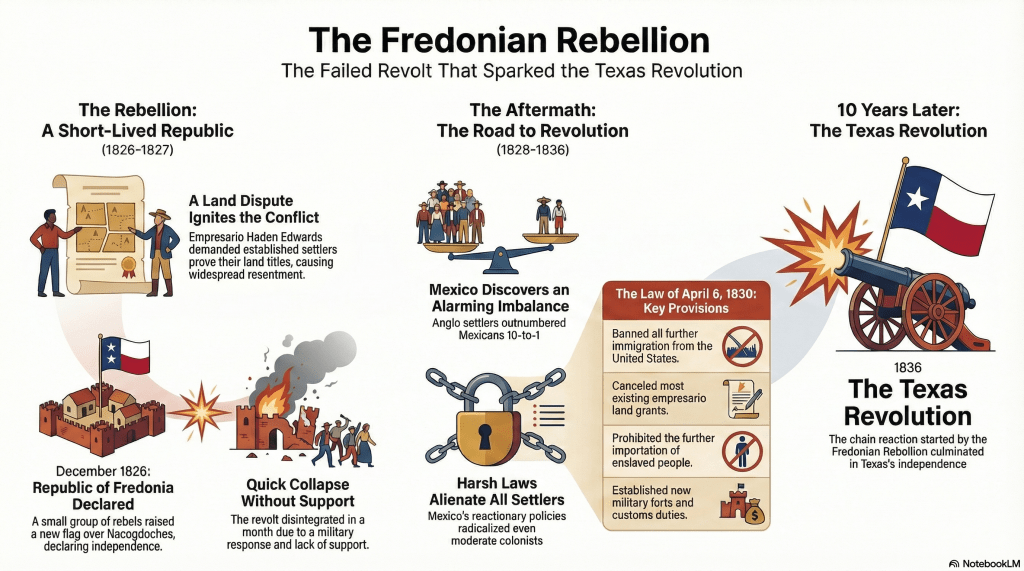 The Fredonian Rebellion

The Failed Revolt That Sparked the Texas Revolution

The Rebellion: A Short-Lived Republic

(1826-1827)

A Land Dispute Ignites the Conflict

Empresario Haden Edwards demanded established settlers prove their land titles, causing widespread resentment.

December 1826: Republic of Fredonia Declared

A small group of rebels raised a new flag over Nacogdoches, declaring independence.

Quick Collapse Without Support

The revolt disintegrated in a month due to a military response and lack of support.

The Aftermath: The Road to Revolution

(1828-1836)

Mexico Discovers an Alarming Imbalance

Anglo settlers outnumbered Mexicans 10-to-1

Harsh Laws Alienate All Settlers

Mexico's reactionary policies radicalized even moderate colonists

The Law of April 6, 1830: Key Provisions

Banned all further immigration from the United States.

Canceled most existing empresario land grants.

Prohibited the further importation of enslaved people.

Established new military forts and customs duties.

10 Years Later: The Texas Revolution

1836

The Texas Revolution

The chain reaction started by the Fredonian Rebellion culminated in Texas's independence

NotebookLM